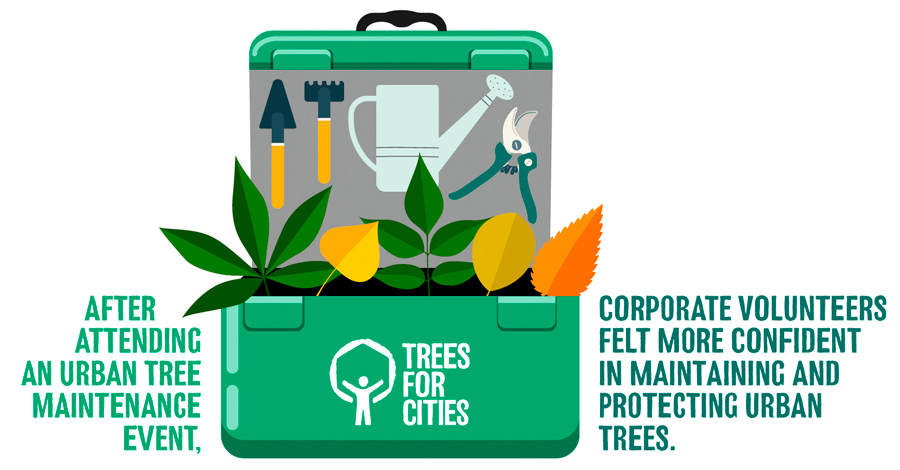 AFTER ATTENDING AN URBAN TREE MAINTENANCE EVENT,

TREES FOR CITIES

CORPORATE VOLUNTEERS FELT MORE CONFIDENT IN MAINTAINING AND PROTECTING URBAN TREES.